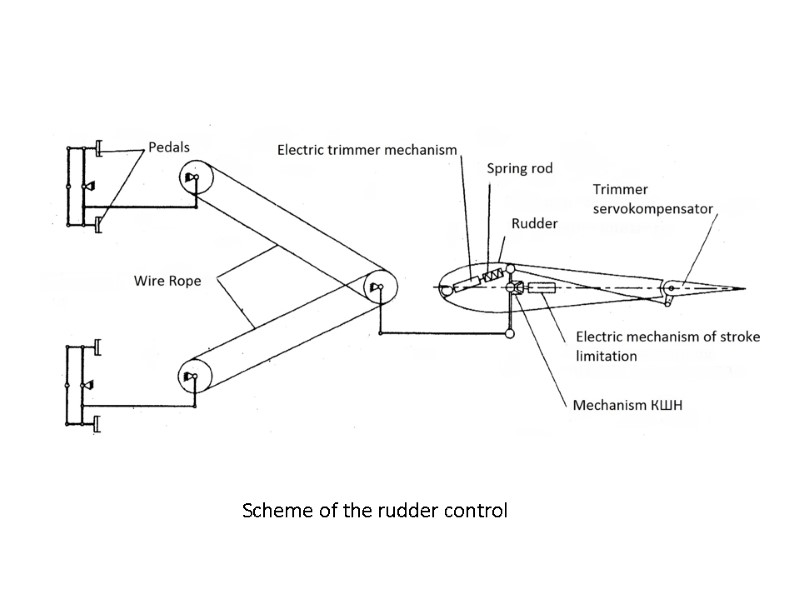 Pedals

Electric trimmer mechanism

Spring rod

Trimmer servokompensator

Rudder

Wire Rope

Electric mechanism of stroke limitation

Mechanism КШН

Scheme of the rudder control